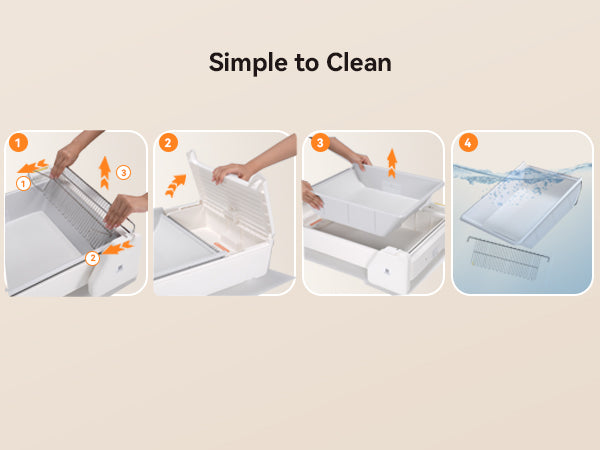 Simple to Clean

1

1

3

2

2

3

4