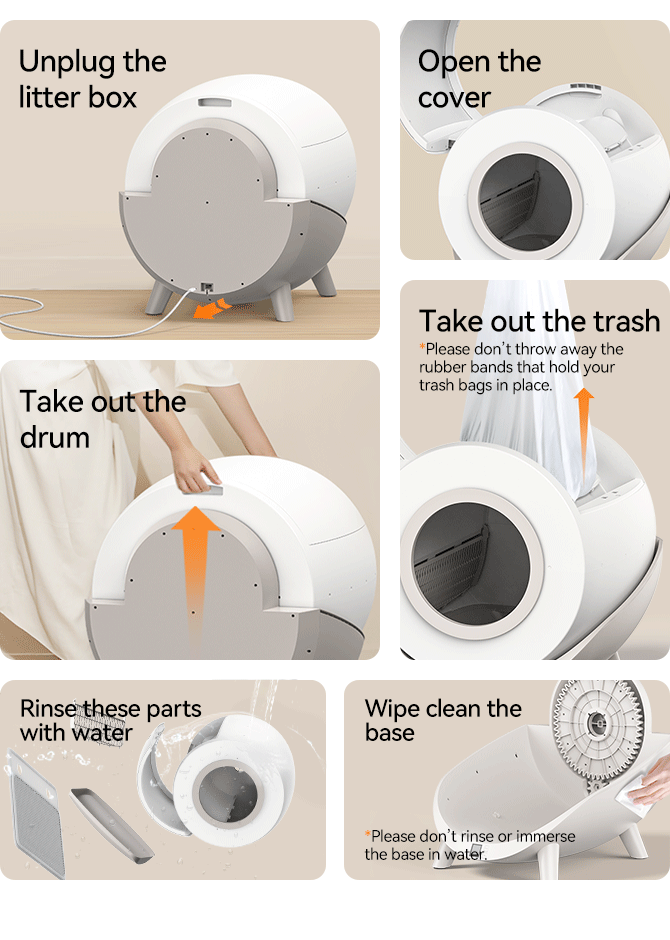 Unplug the litter box

Open the cover

Take out the trash
*Please don't throw away the rubber bands that hold your trash bags in place.

Take out the drum

Rinse these parts with water

Wipe clean the base

*Please don't rinse or immerse the base in water.