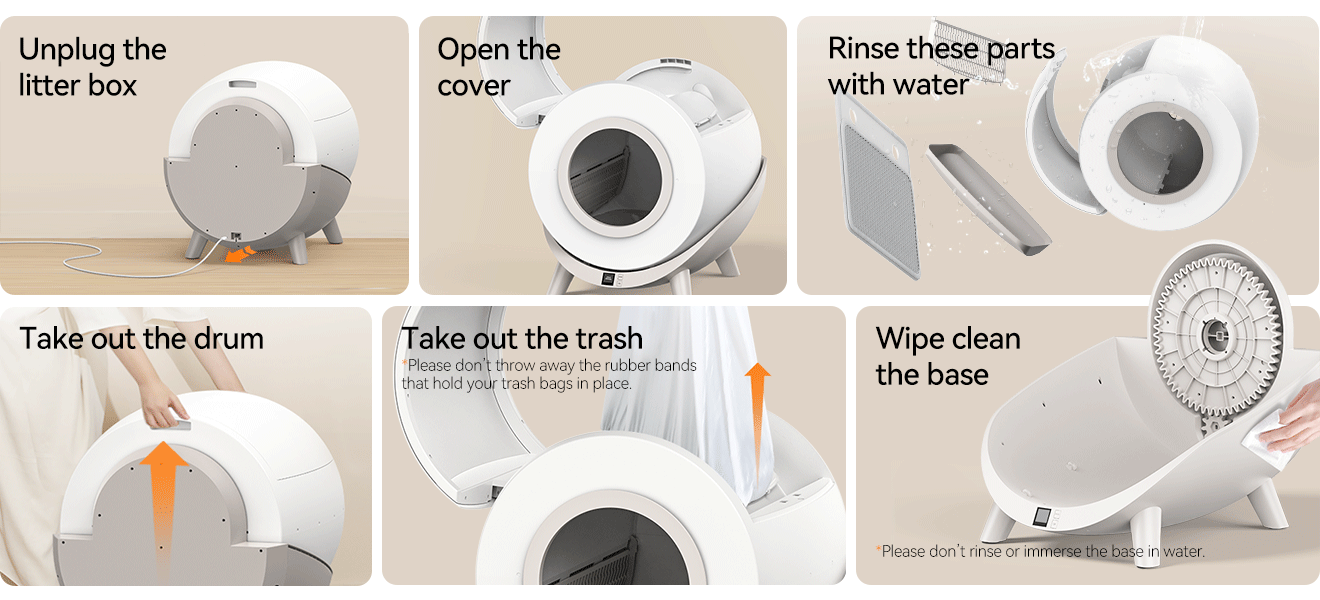 Unplug the litter box

Open the cover

Rinse these parts with water

Take out the drum

Take out the trash

*Please don't throw away the rubber bands that hold your trash bags in place.

Wipe clean the base

*Please don't rinse or immerse the base in water.