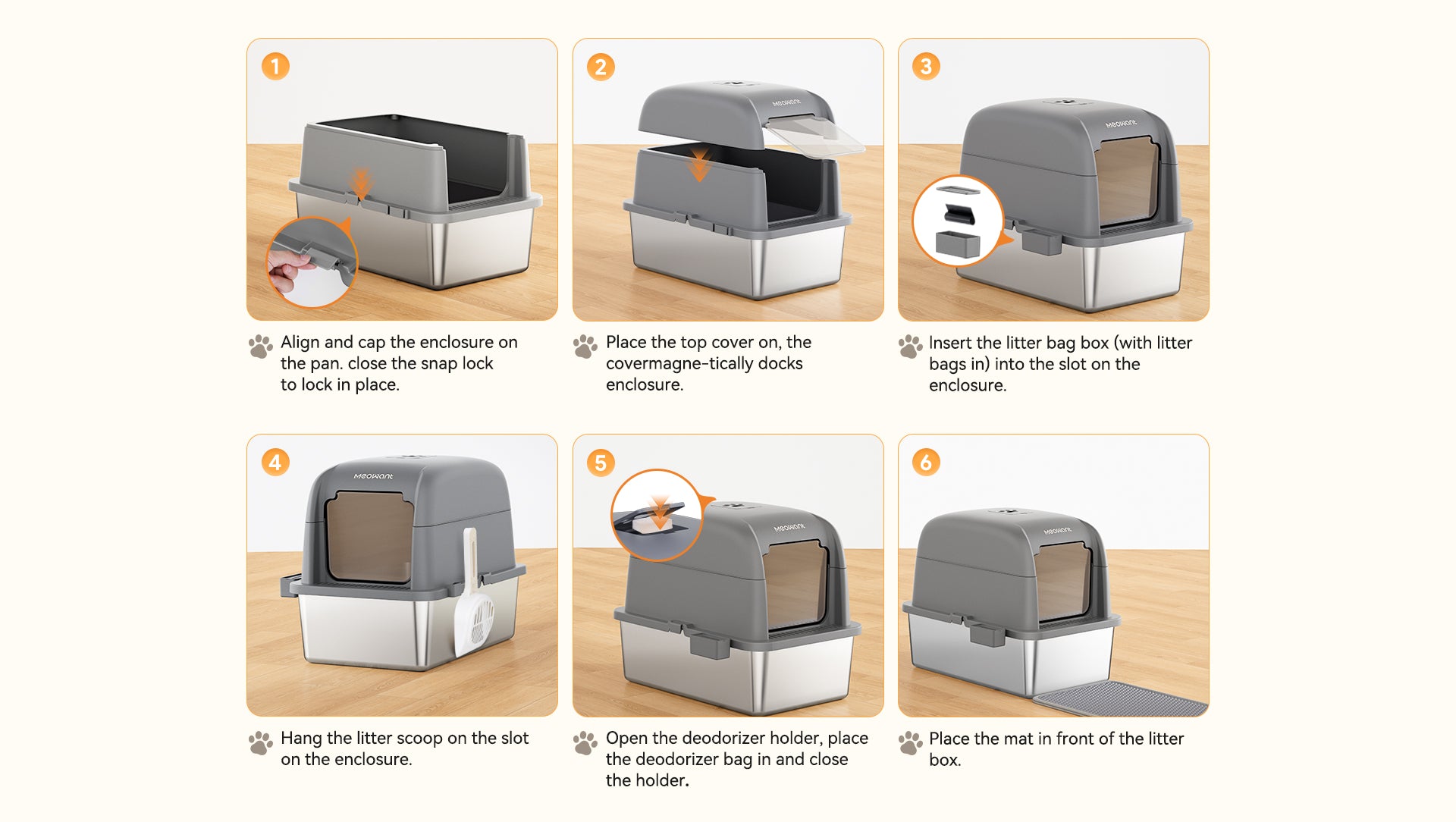 1

Align and cap the enclosure on the pan. close the snap lock to lock in place.

2

MEOWANT

Place the top cover on, the covermagne-tically docks enclosure.

3

MEOWANT

Insert the litter bag box (with litter bags in) into the slot on the enclosure.

4

MEOWANT

Hang the litter scoop on the slot on the enclosure.

5

MEOWANT

Open the deodorizer holder, place the deodorizer bag in and close the holder.

6

MEOWANT

Place the mat in front of the litter box.