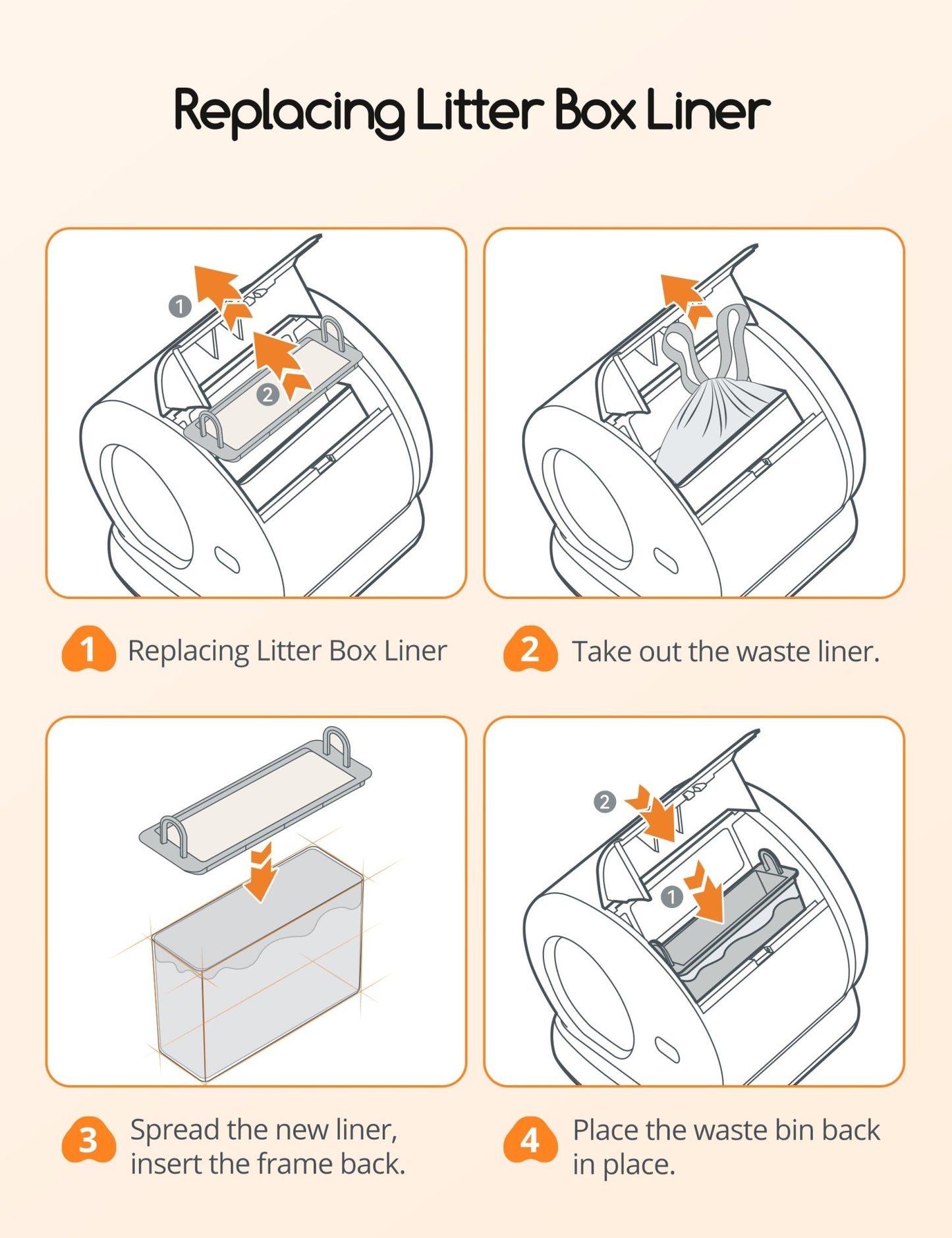 Replacing Litter Box Liner

1

2

1 Replacing Litter Box Liner

2 Take out the waste liner.

2

1

3 Spread the new liner, insert the frame back.

4 Place the waste bin back in place.