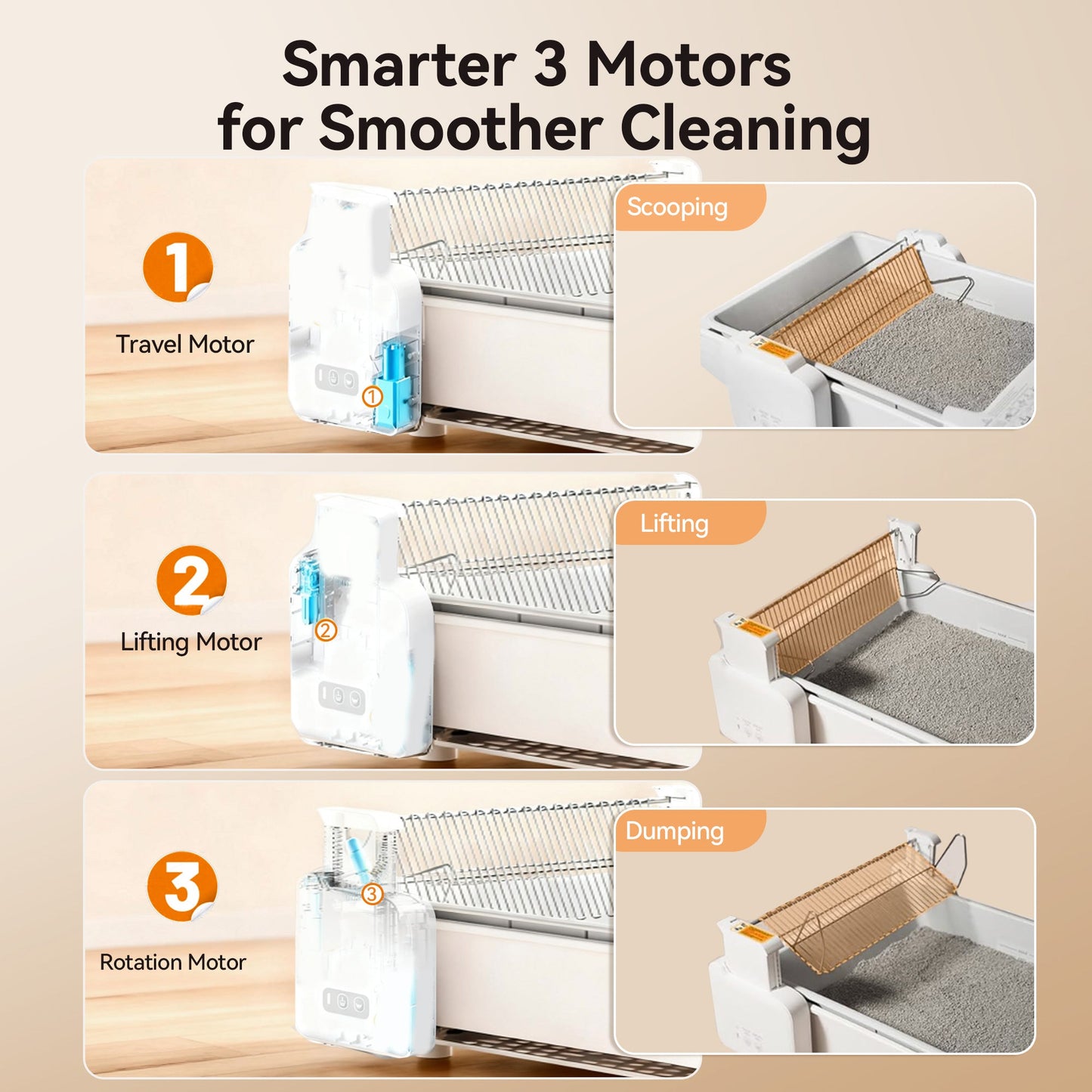 Smarter 3 Motors for Smoother Cleaning

1
Travel Motor
①

Scooping

2
Lifting Motor
②

Lifting

3
Rotation Motor
③

Dumping