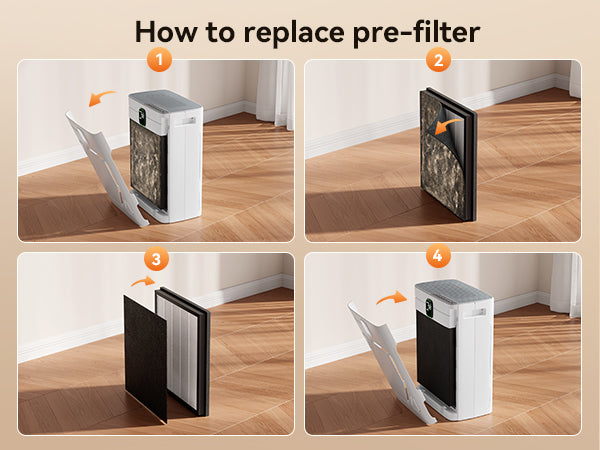 How to replace pre-filter

1

2

3

4