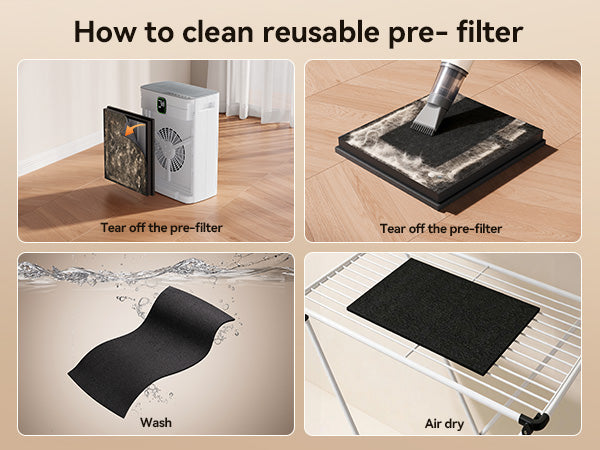 How to clean reusable pre- filter

Tear off the pre-filter

Tear off the pre-filter

Wash

Air dry