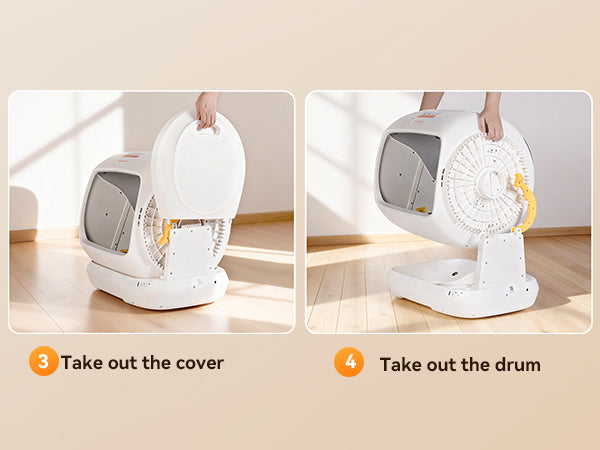 3 Take out the cover

4 Take out the drum