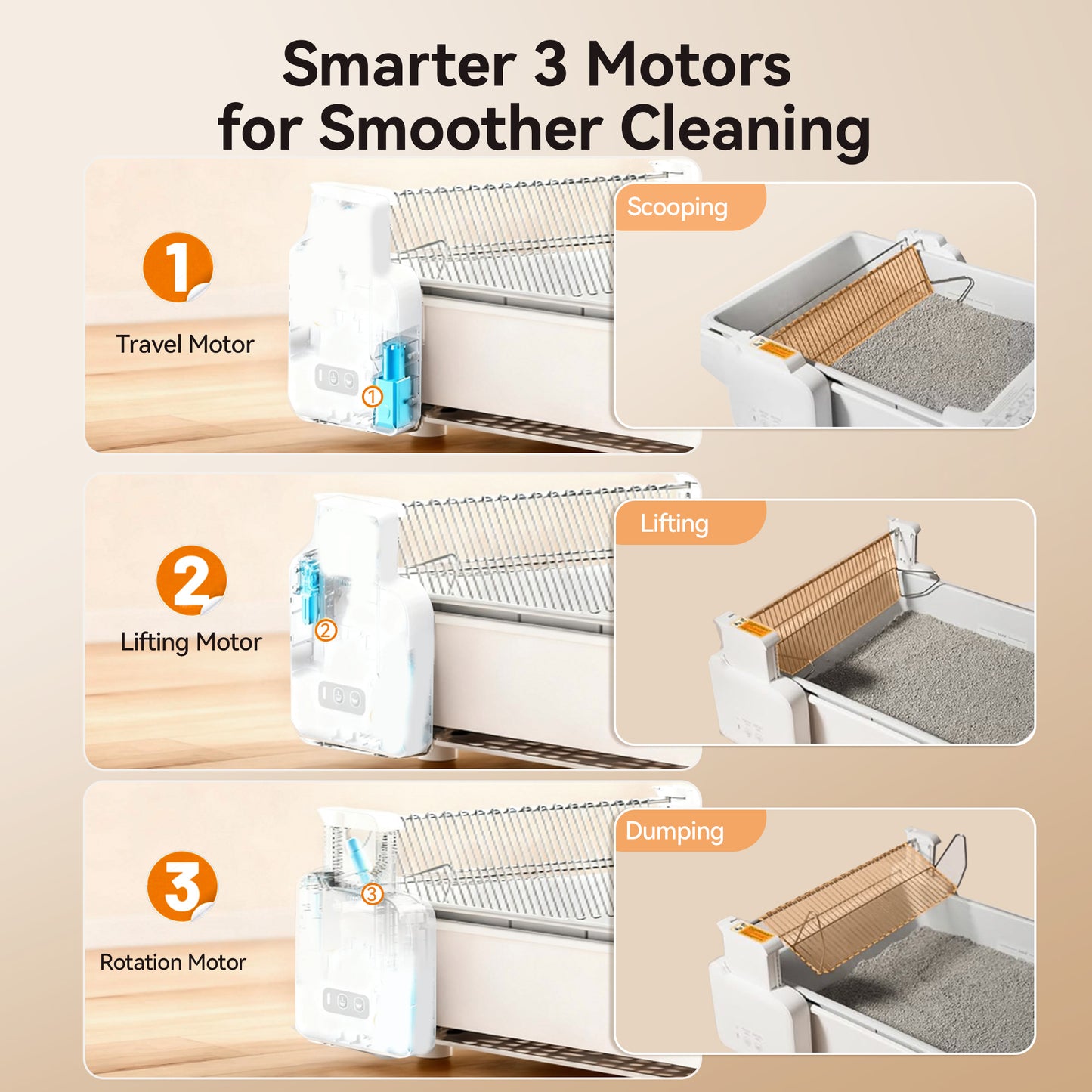 Smarter 3 Motors
for Smoother Cleaning

1
Travel Motor
①

Scooping

2
Lifting Motor
②

Lifting

3
Rotation Motor
③

Dumping