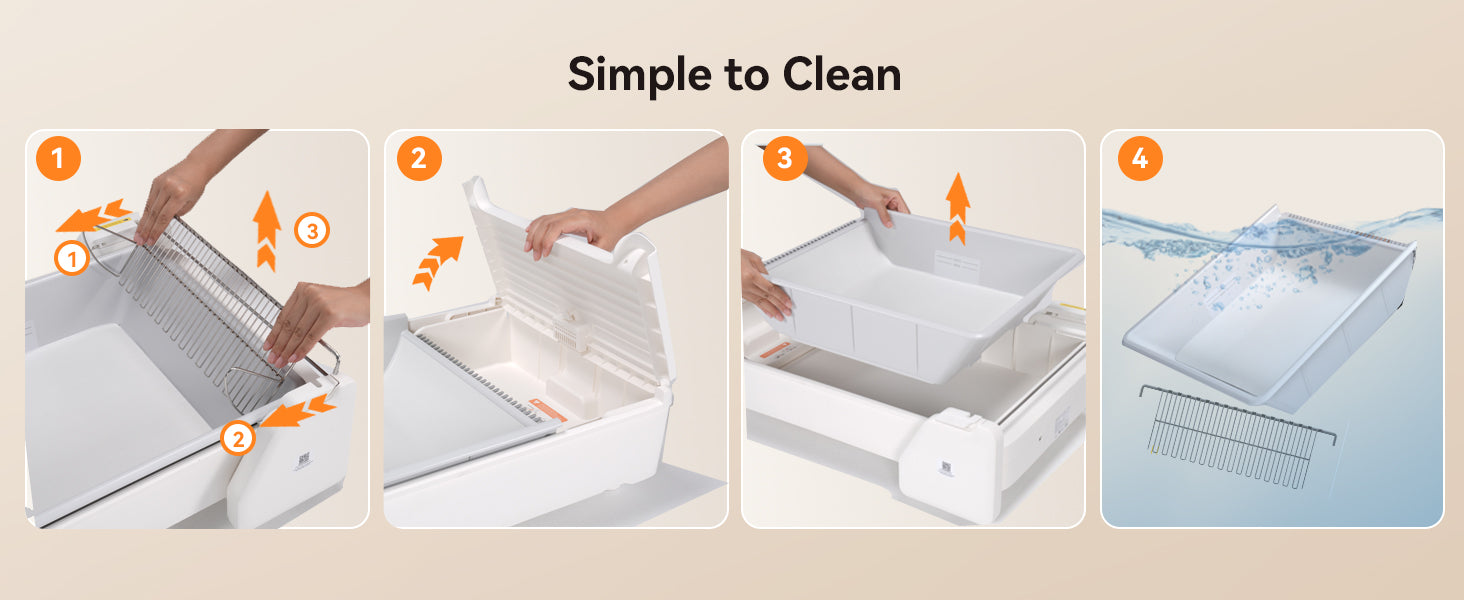 Simple to Clean

1

1

3

2

2

3

4