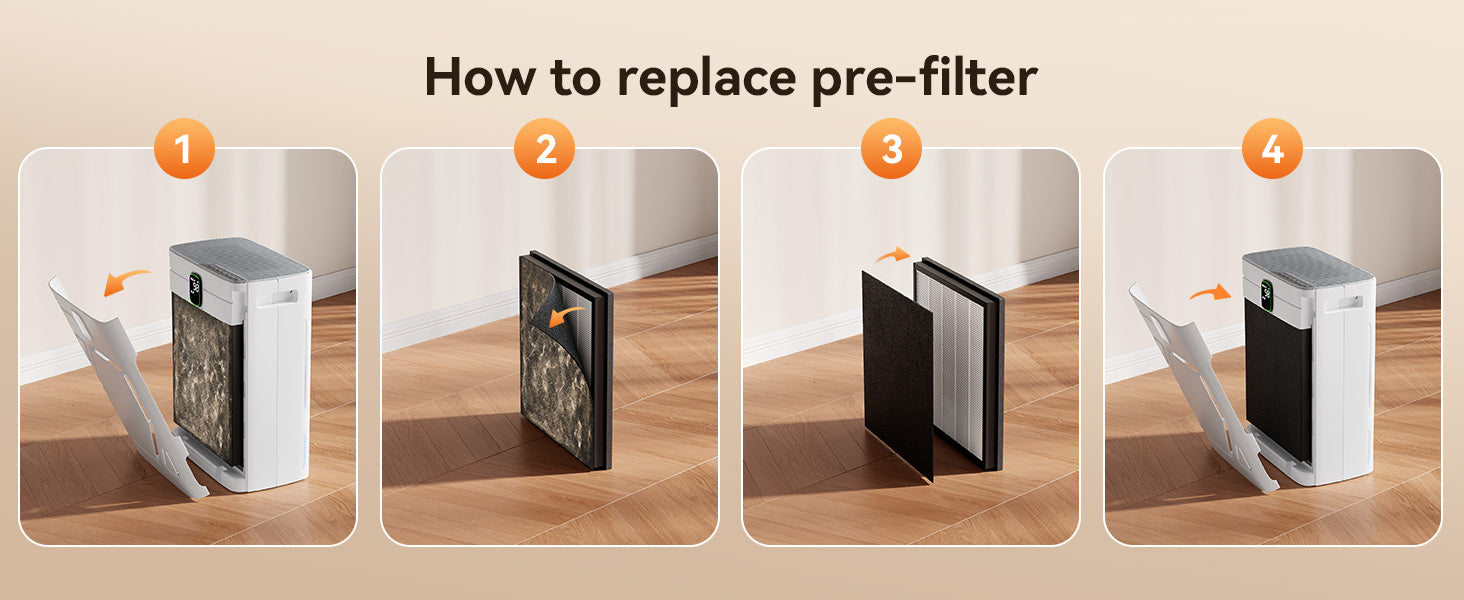 How to replace pre-filter

1

2

3

4