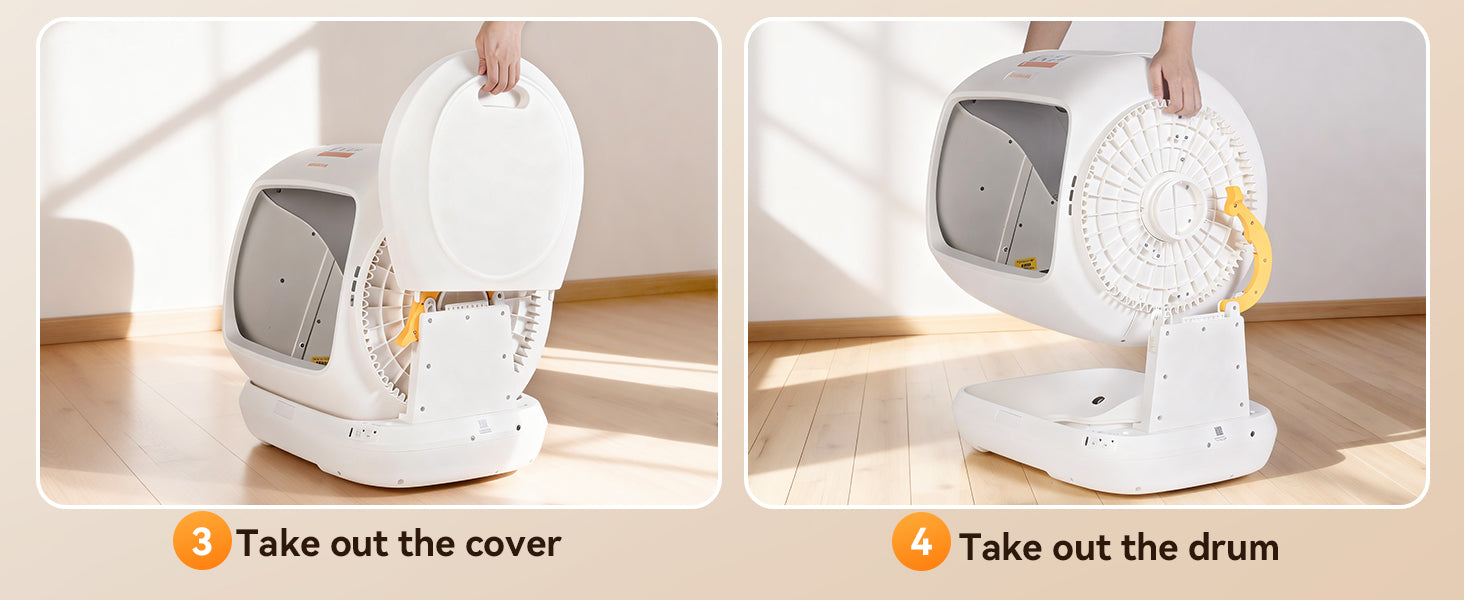 3 Take out the cover

4 Take out the drum