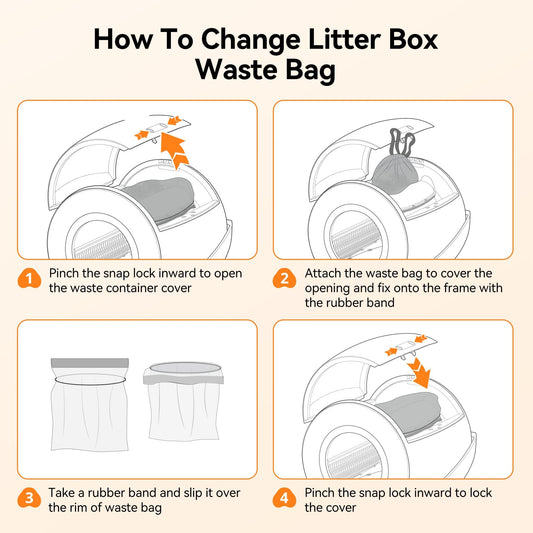 How To Change Litter Box Waste Bag

1 Pinch the snap lock inward to open the waste container cover

2 Attach the waste bag to cover the opening and fix onto the frame with the rubber band

3 Take a rubber band and slip it over the rim of waste bag

4 Pinch the snap lock inward to lock the cover